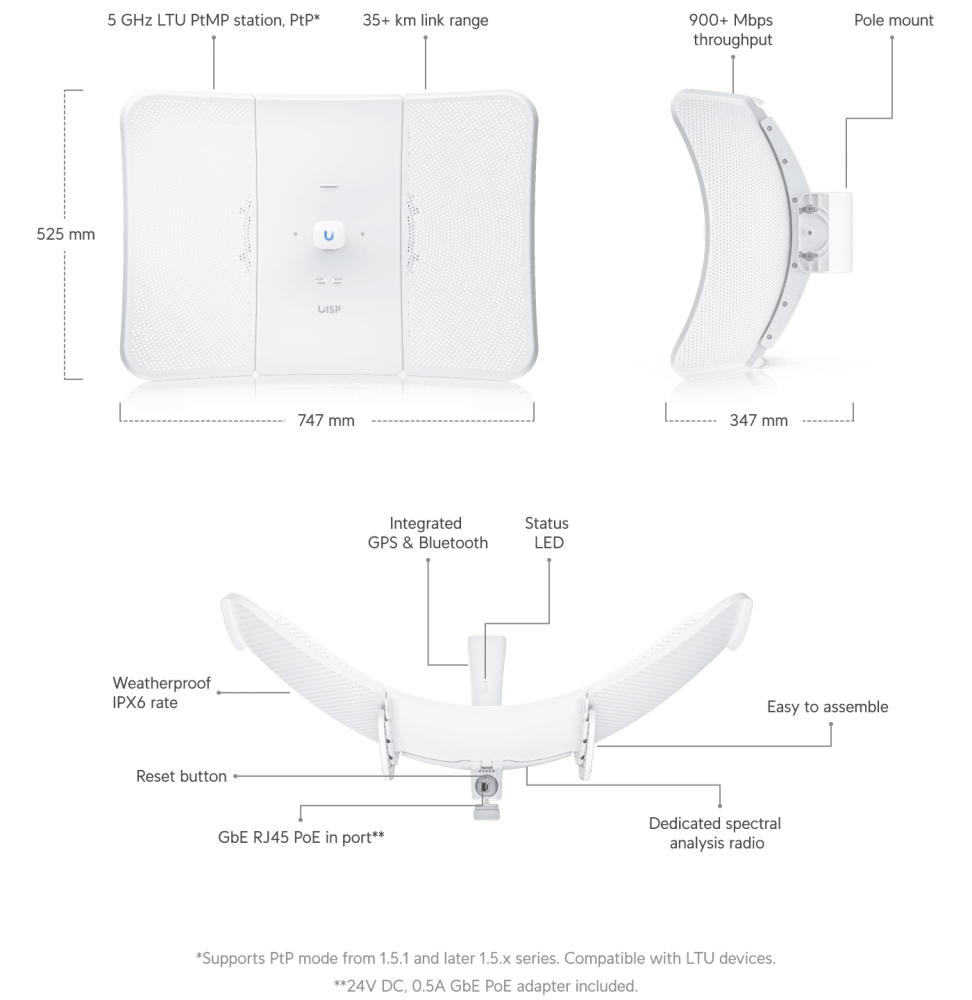 5 GHz LTU PtMP station, PtP*

35+ km link range

900+ Mbps throughput

Pole mount

525 mm

UISP

747 mm

347 mm

Integrated GPS & Bluetooth

Status LED

Weatherproof IPX6 rate

Easy to assemble

Reset button

GbE RJ45 PoE in port**

Dedicated spectral analysis radio

*Supports PtP mode from 1.5.1 and later 1.5.x series. Compatible with LTU devices.
**24V DC, 0.5A GbE PoE adapter included.